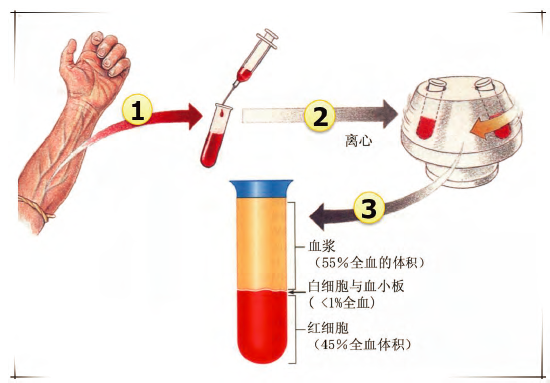 1

2

离心

3

血浆
（55%全血的体积）

白细胞与血小板
（<1%全血）

红细胞
（45%全血体积）